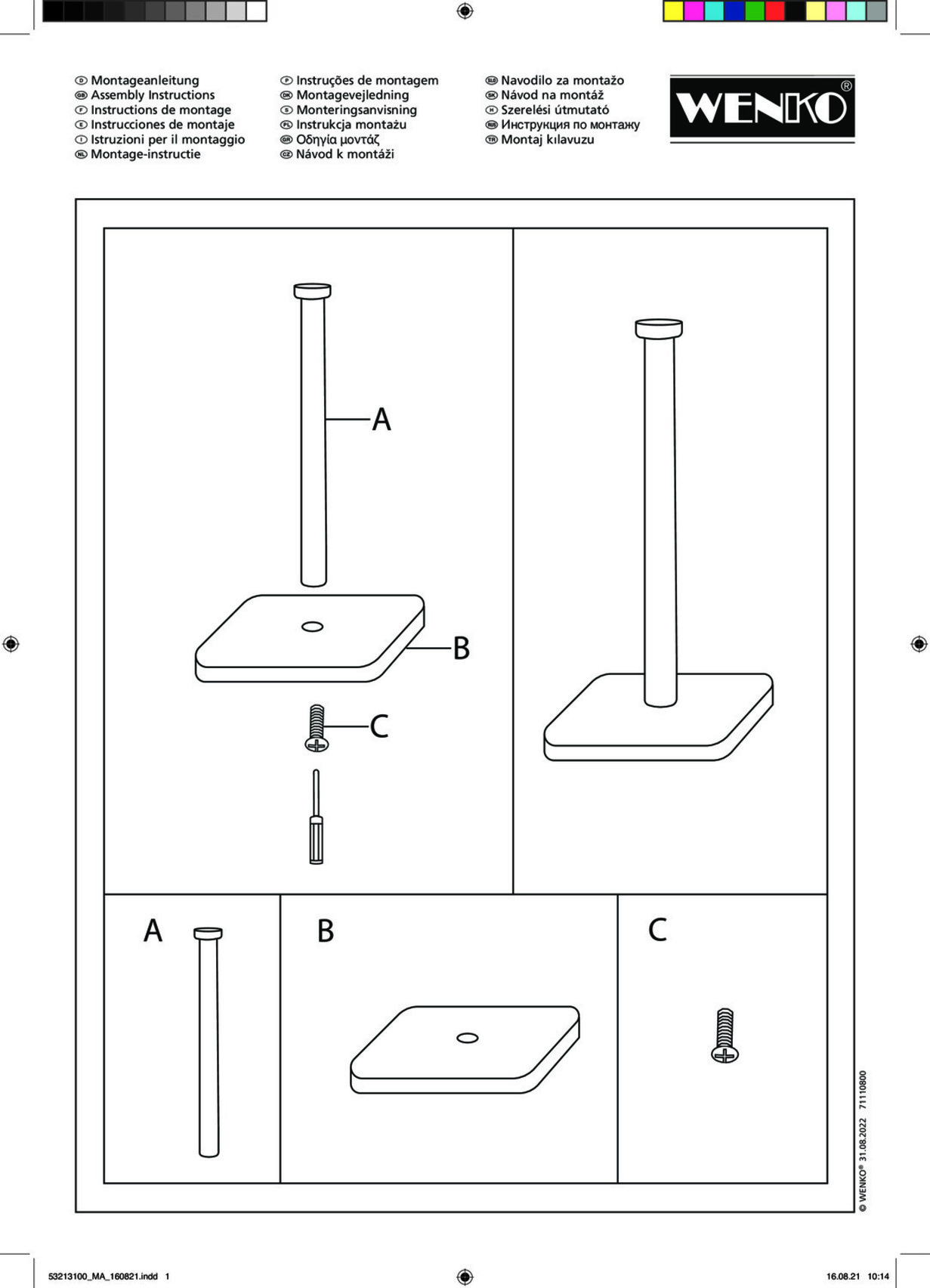 D Montageanleitung
GB Assembly Instructions
F Instructions de montage
E Instrucciones de montaje
I Istruzioni per il montaggio
NL Montage-instructie

P Instruções de montagem
DK Montagevejledning
S Monteringsanvisning
PL Instrukcja montażu
GR Οδηγία μοντάζ
CZ Návod k montáži

SLO Navodilo za montažo
SK Návod na montáž
H Szerelési útmutató
RUS Инструкция по монтажу
TR Montaj kılavuzu

WENKO®

A

B

C

A

B

C

© WENKO® 31.08.2022 71110800

53213100_MA_160821.indd 1

16.08.21 10:14