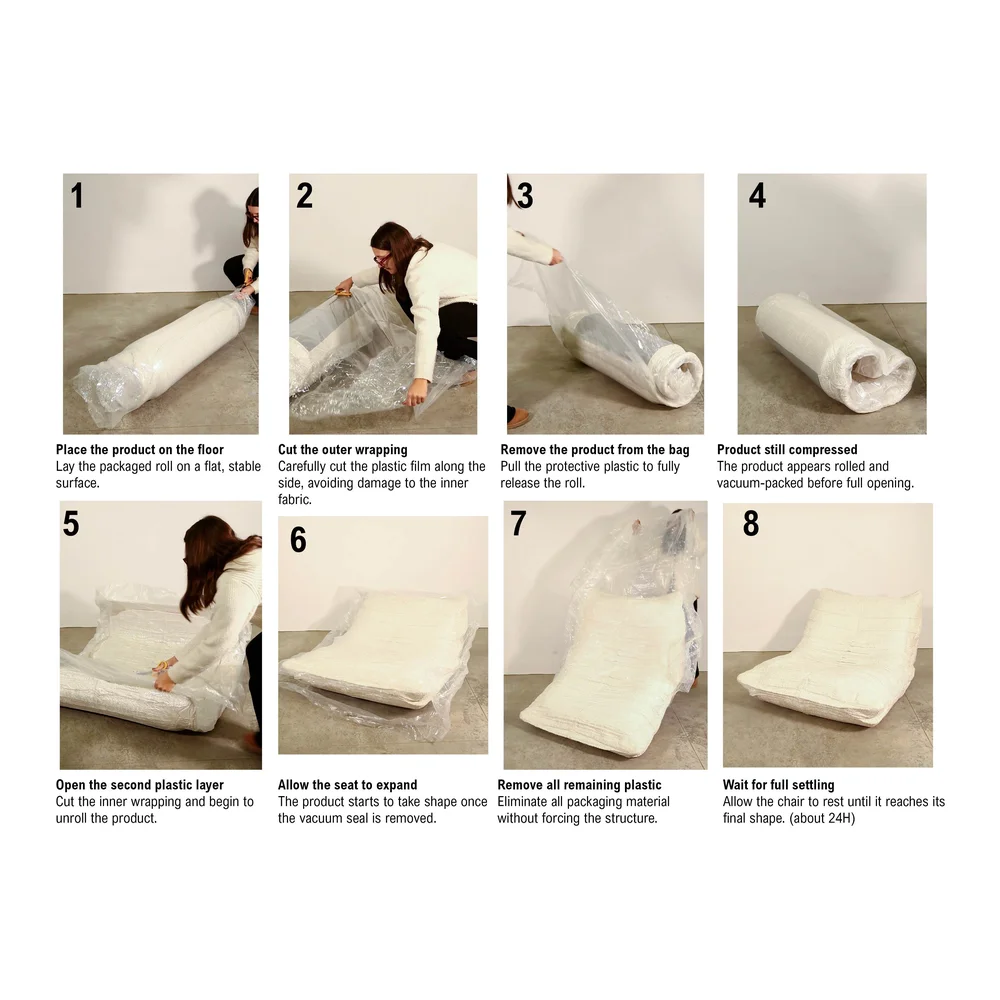 1

Place the product on the floor
Lay the packaged roll on a flat, stable surface.

2

Cut the outer wrapping
Carefully cut the plastic film along the side, avoiding damage to the inner fabric.

3

Remove the product from the bag
Pull the protective plastic to fully release the roll.

4

Product still compressed
The product appears rolled and vacuum-packed before full opening.

5

Open the second plastic layer
Cut the inner wrapping and begin to unroll the product.

6

Allow the seat to expand
The product starts to take shape once the vacuum seal is removed.

7

Remove all remaining plastic
Eliminate all packaging material without forcing the structure.

8

Wait for full settling
Allow the chair to rest until it reaches its final shape. (about 24H)