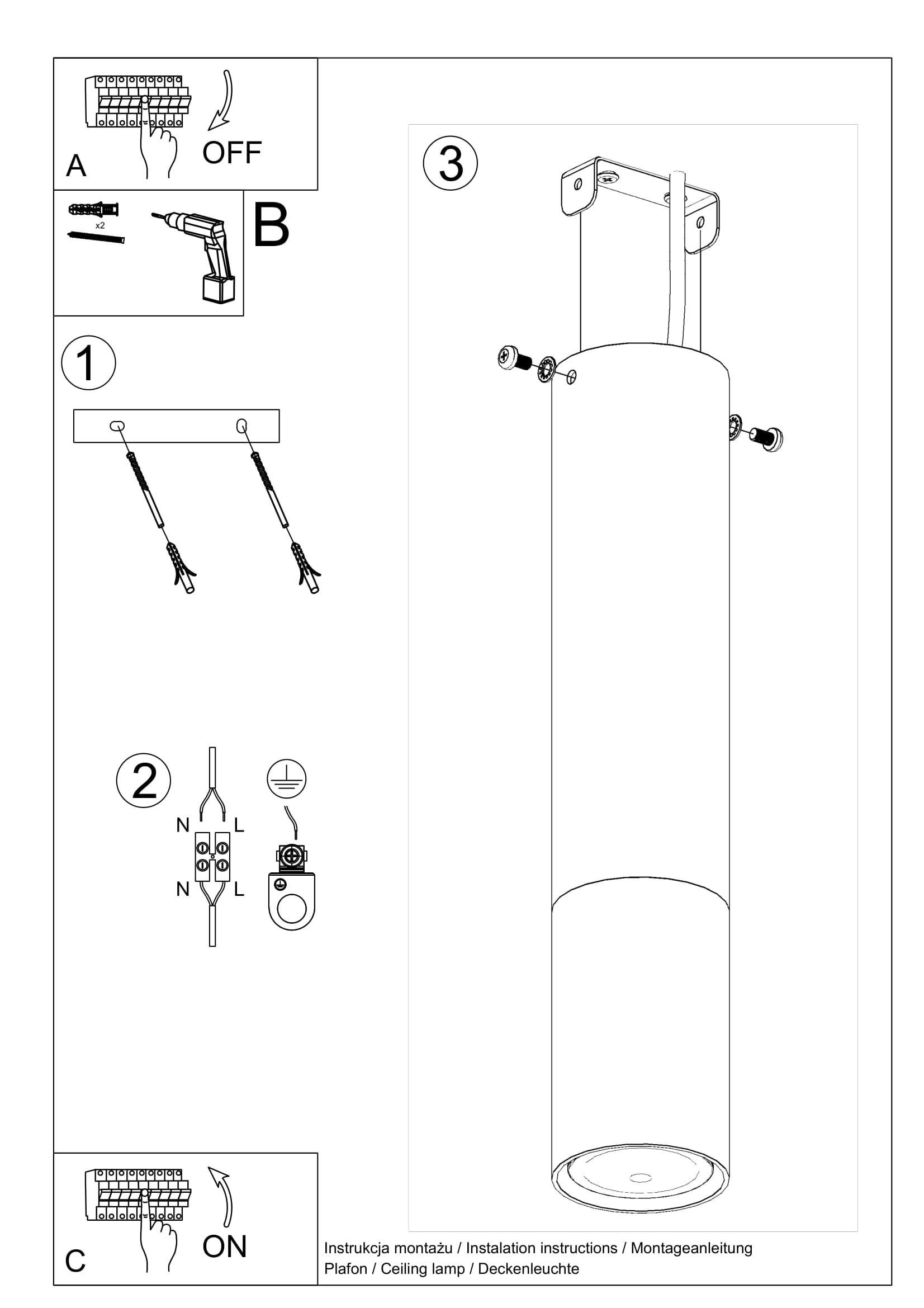 A
OFF

x2
B

1

2
N L
N L

3

C
ON

Instrukcja montażu / Instalation instructions / Montageanleitung
Plafon / Ceiling lamp / Deckenleuchte